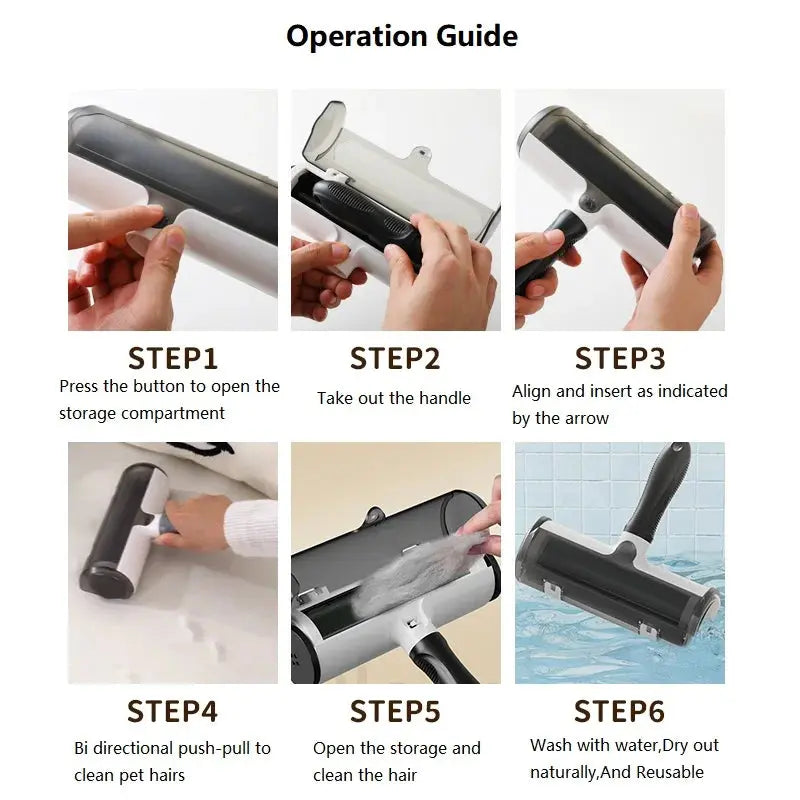 Operation Guide

STEP1
Press the button to open the storage compartment

STEP2
Take out the handle

STEP3
Align and insert as indicated by the arrow

STEP4
Bi directional push-pull to clean pet hairs

STEP5
Open the storage and clean the hair

STEP6
Wash with water,Dry out naturally,And Reusable